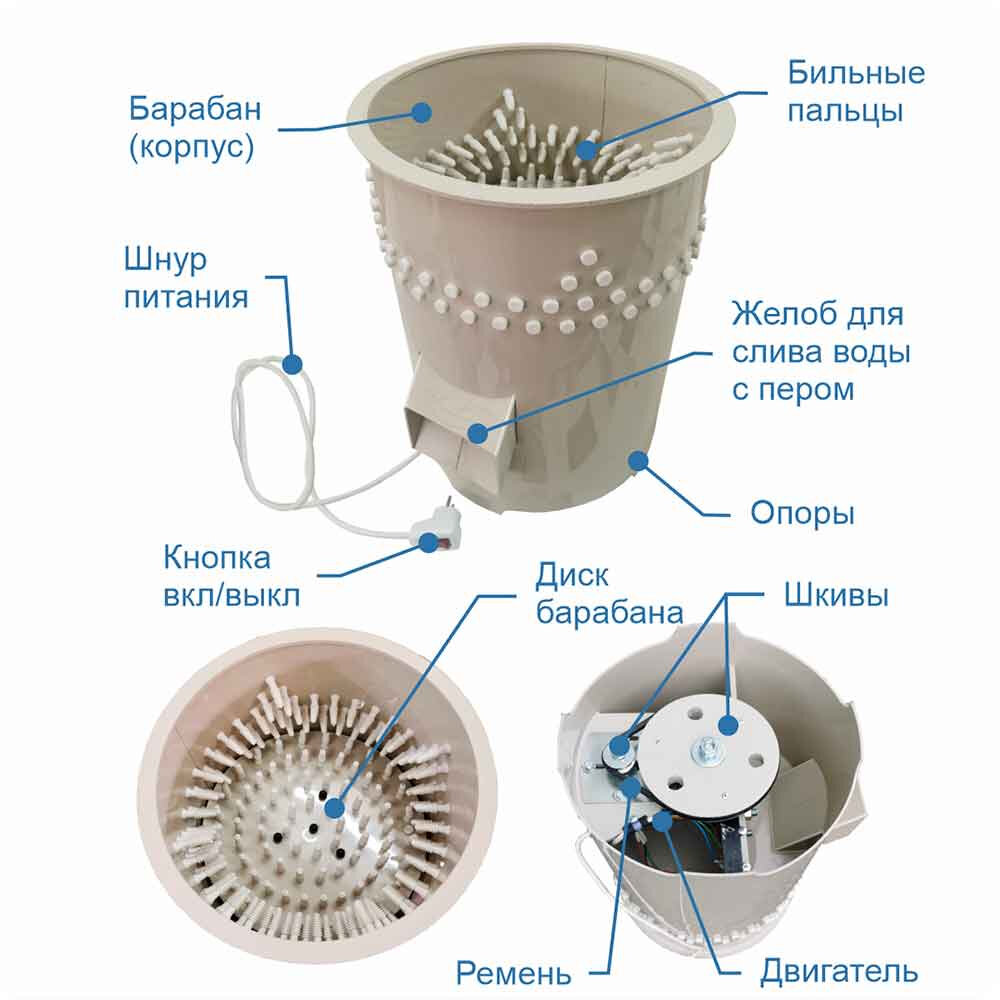 Барабан (корпус)

Бильные пальцы

Шнур питания

Желоб для слива воды с пером

Опоры

Кнопка вкл/выкл

Диск барабана

Шкивы

Ремень

Двигатель