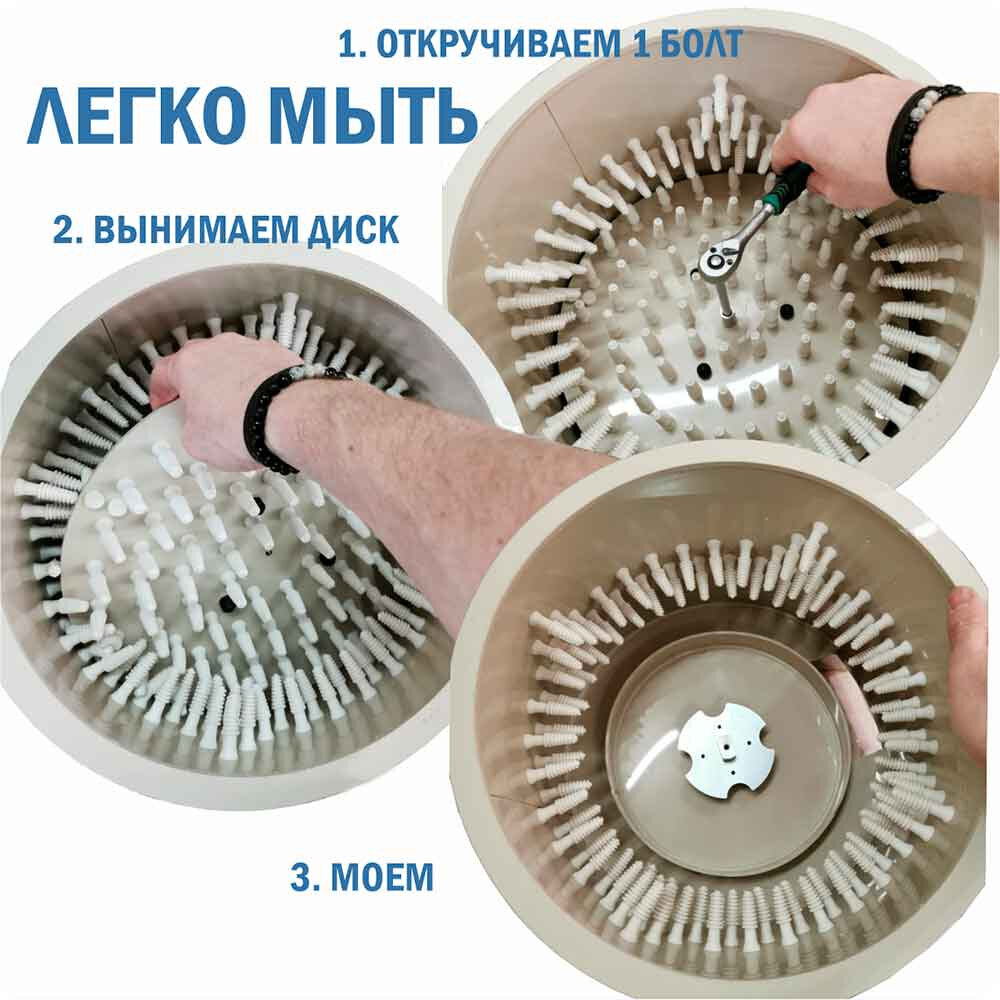 1. ОТКРУЧИВАЕМ 1 БОЛТ

ЛЕГКО МЫТЬ

2. ВЫНИМАЕМ ДИСК

3. МОЕМ